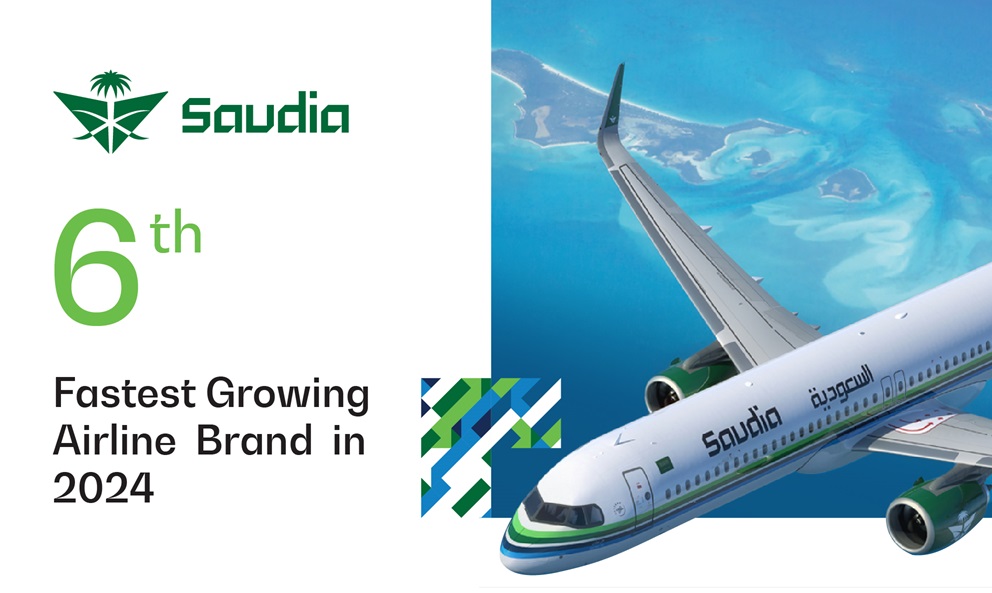 Saudia

6th

Fastest Growing Airline Brand in 2024

Saudia السعودية